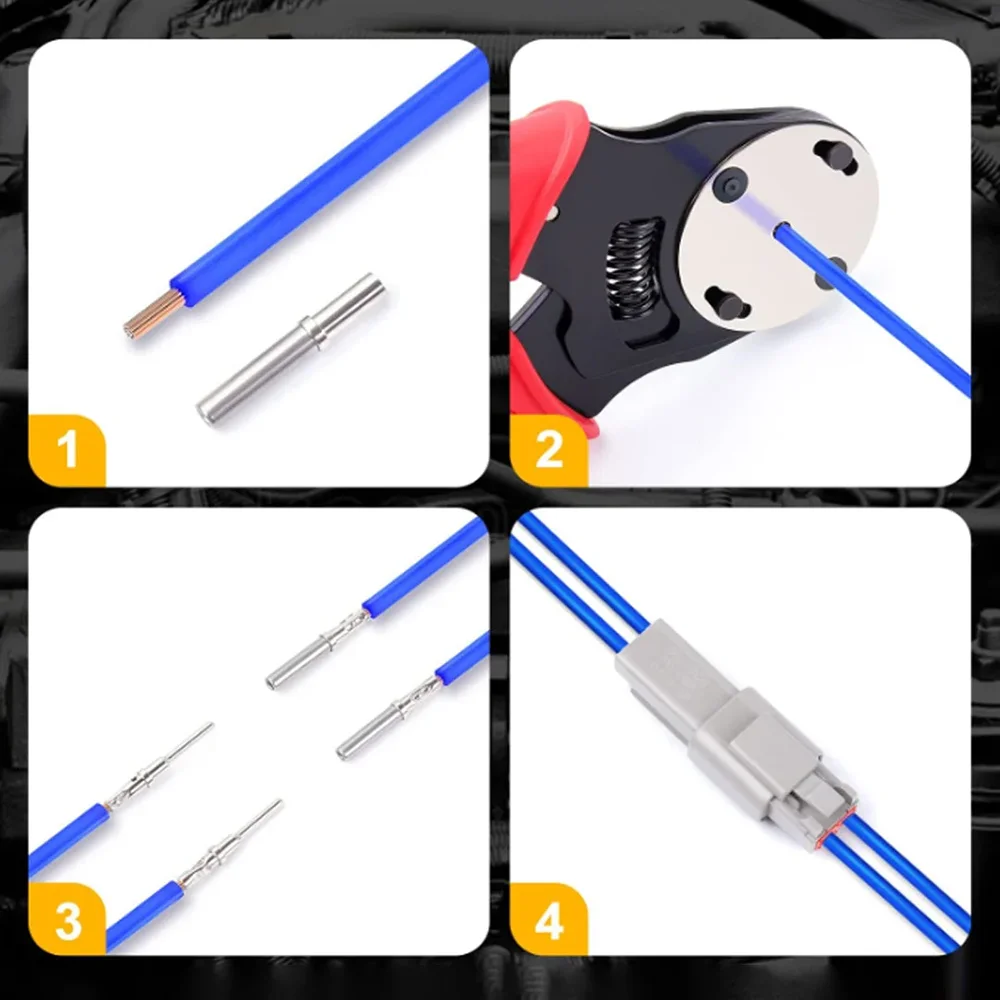 1

2

3

4